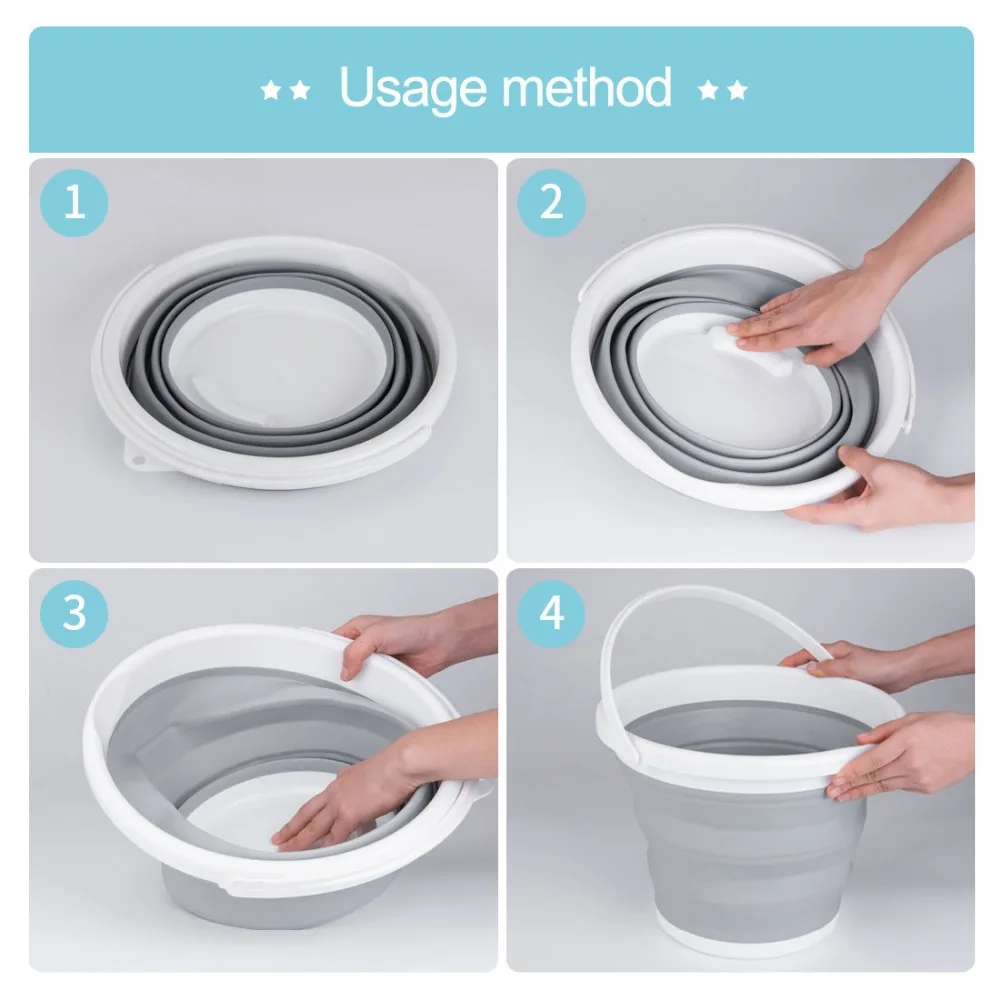 ★★ Usage method ★★

1

2

3

4